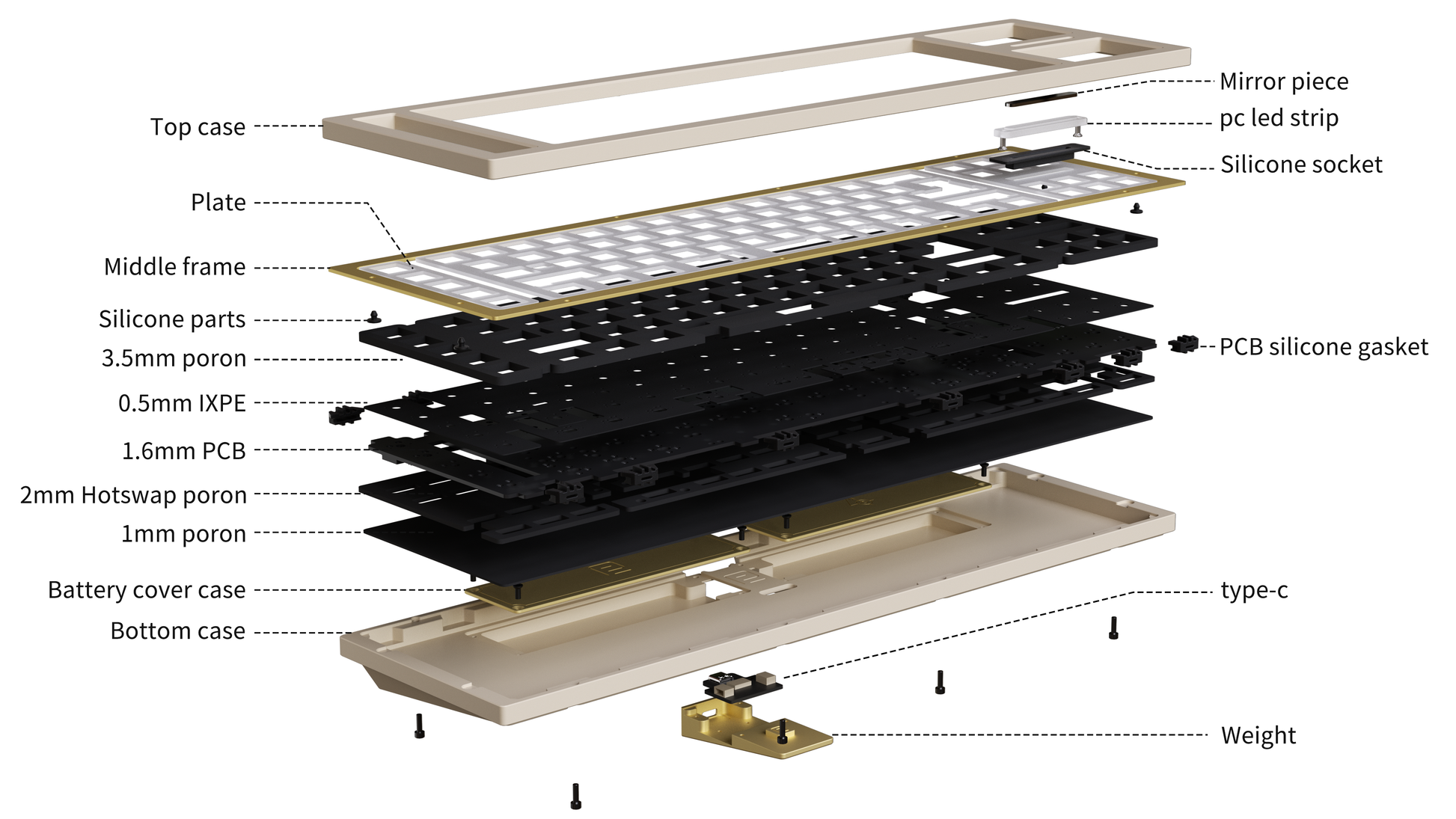 Top case

Plate

Middle frame

Silicone parts

3.5mm poron

0.5mm IXPE

1.6mm PCB

2mm Hotswap poron

1mm poron

Battery cover case

Bottom case

Mirror piece

pc led strip

Silicone socket

PCB silicone gasket

type-c

Weight